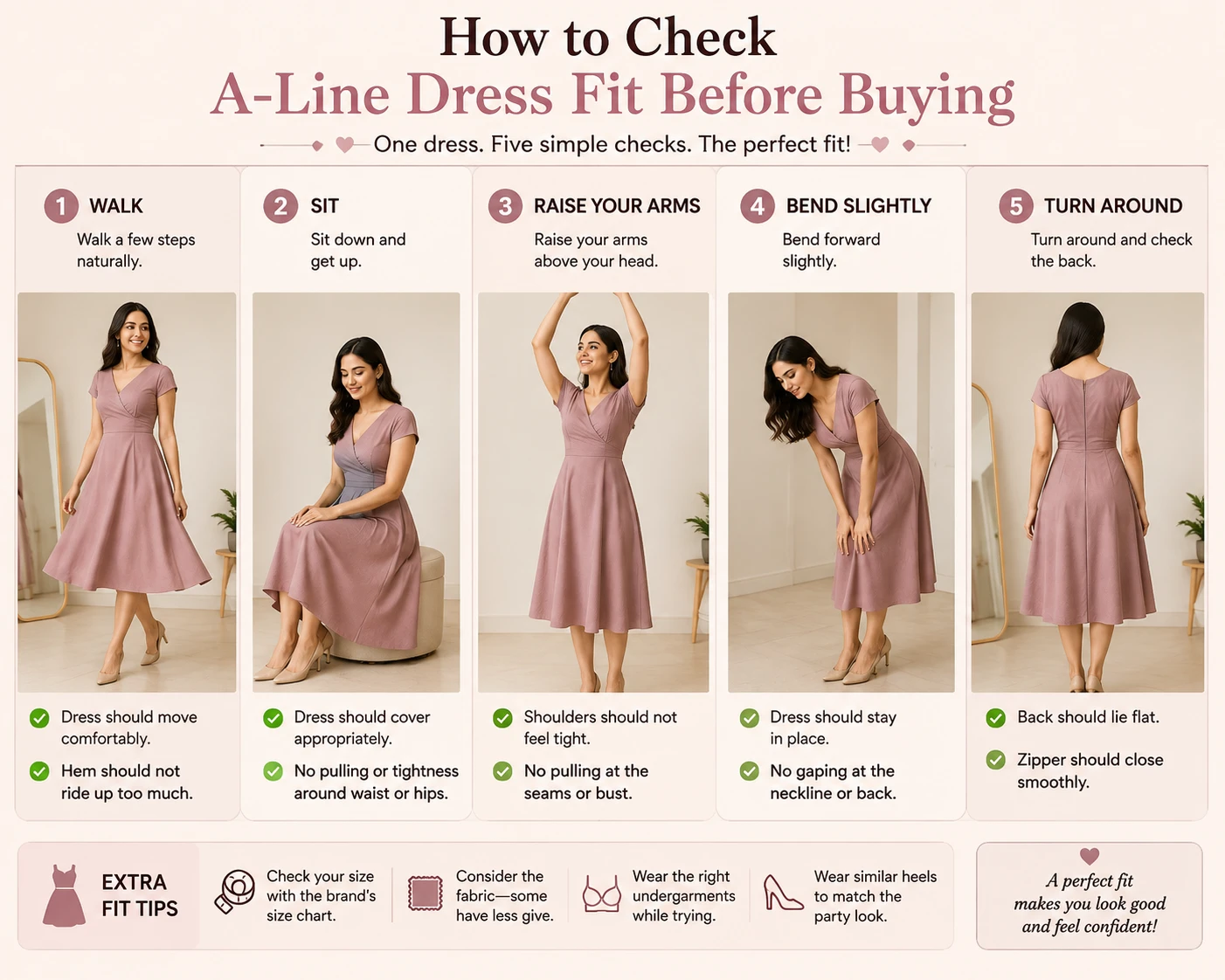 How to Check
A-Line Dress Fit Before Buying

One dress. Five simple checks. The perfect fit!

1 WALK
Walk a few steps naturally.

Dress should move comfortably.
Hem should not ride up too much.

2 SIT
Sit down and get up.

Dress should cover appropriately.
No pulling or tightness around waist or hips.

3 RAISE YOUR ARMS
Raise your arms above your head.

Shoulders should not feel tight.
No pulling at the seams or bust.

4 BEND SLIGHTLY
Bend forward slightly.

Dress should stay in place.
No gaping at the neckline or back.

5 TURN AROUND
Turn around and check the back.

Back should lie flat.
Zipper should close smoothly.

EXTRA FIT TIPS

Check your size with the brand's size chart.

Consider the fabric—some have less give.

Wear the right undergarments while trying.

Wear similar heels to match the party look.

A perfect fit makes you look good and feel confident!